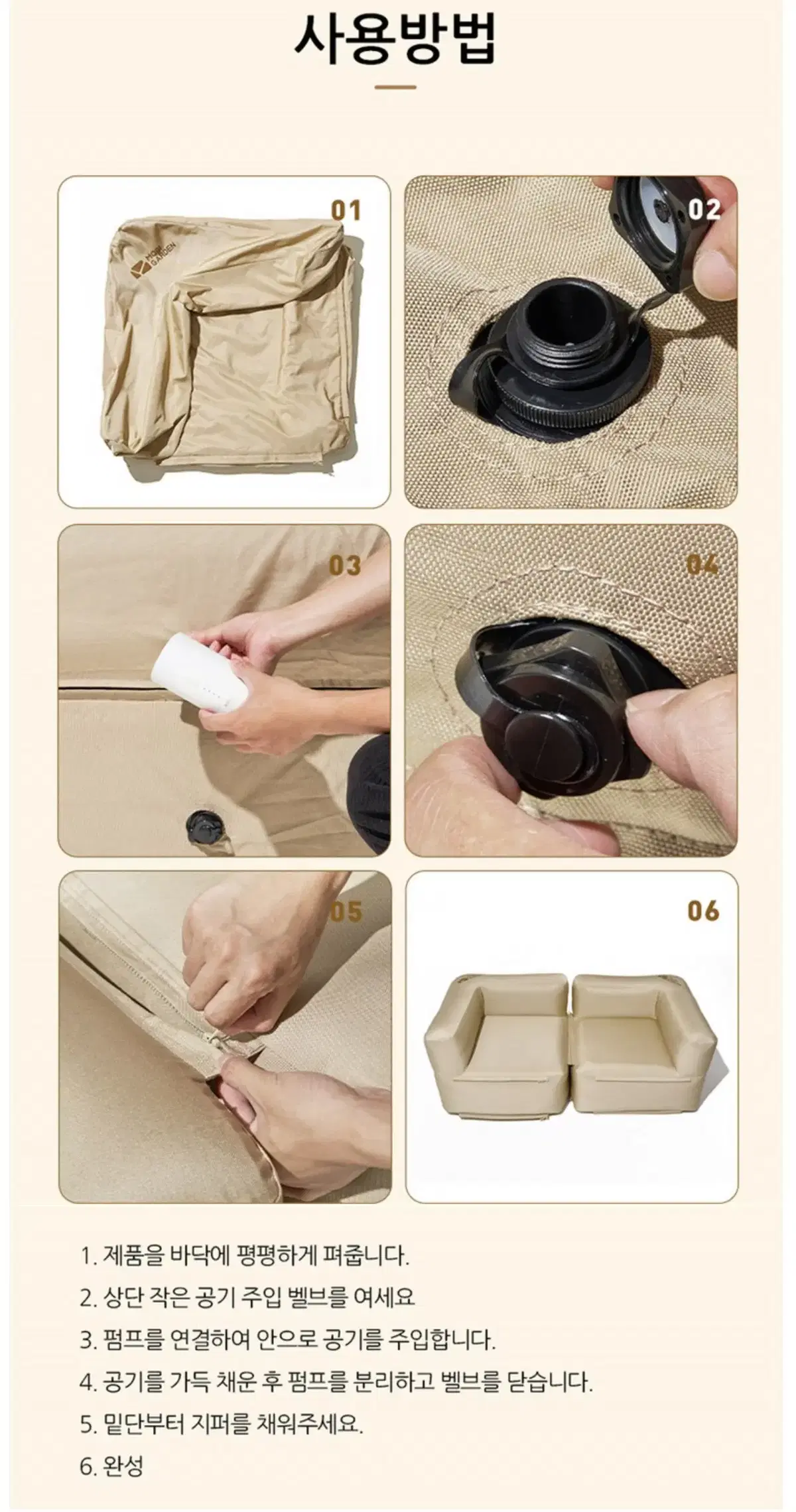 사용방법

01

MOBI GARDEN

02

03

04

05

06

1. 제품을 바닥에 평평하게 펴줍니다.
2. 상단 작은 공기 주입 벨브를 여세요
3. 펌프를 연결하여 안으로 공기를 주입합니다.
4. 공기를 가득 채운 후 펌프를 분리하고 벨브를 닫습니다.
5. 밑단부터 지퍼를 채워주세요.
6. 완성